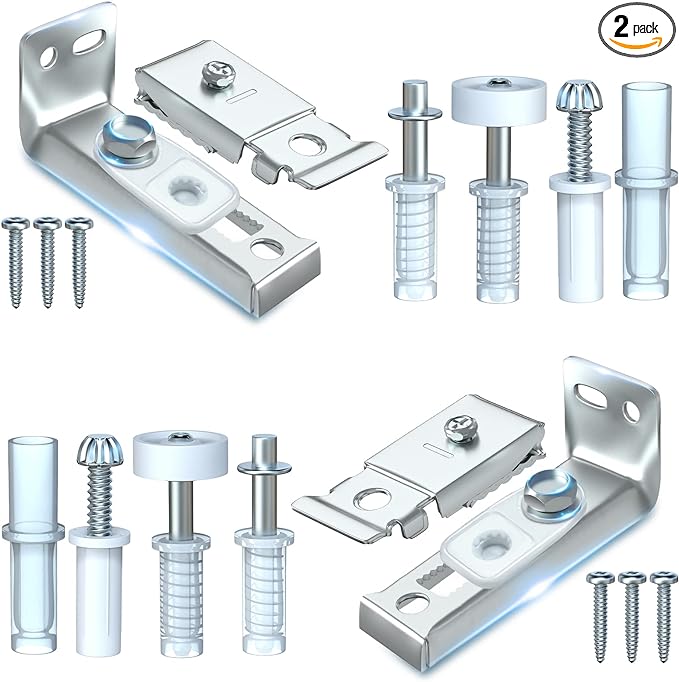 2 pack